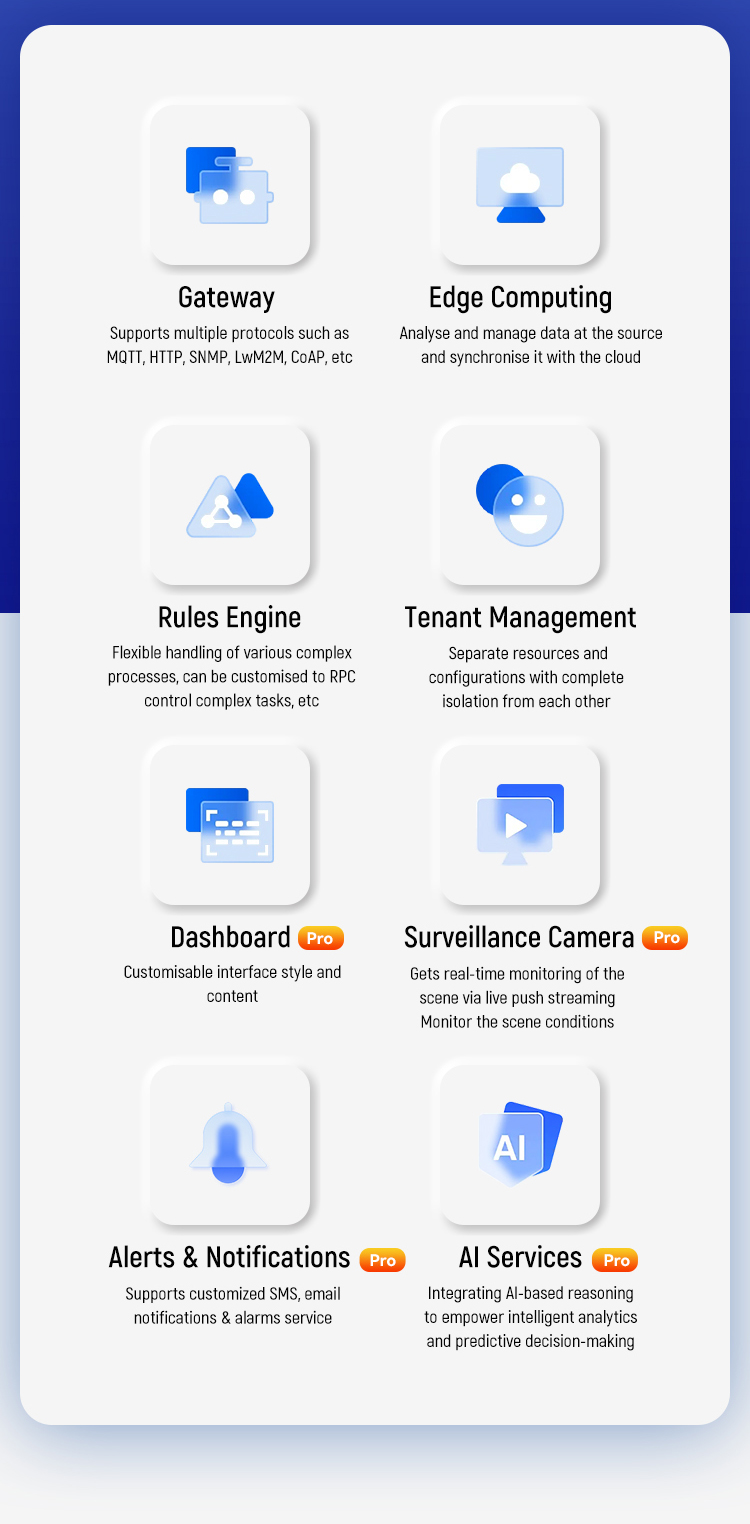 Gateway

Supports multiple protocols such as MQTT, HTTP, SNMP, LwM2M, CoAP, etc

Edge Computing

Analyse and manage data at the source and synchronise it with the cloud

Rules Engine

Flexible handling of various complex processes, can be customised to RPC control complex tasks, etc

Tenant Management

Separate resources and configurations with complete isolation from each other

Dashboard Pro

Customisable interface style and content

Surveillance Camera Pro

Gets real-time monitoring of the scene via live push streaming Monitor the scene conditions

Alerts & Notifications Pro

Supports customized SMS, email notifications & alarms service

AI Services Pro

Integrating AI-based reasoning to empower intelligent analytics and predictive decision-making